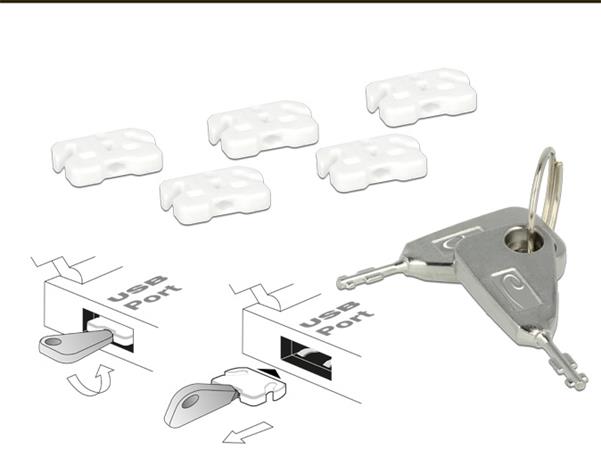 USB Port

USB Port